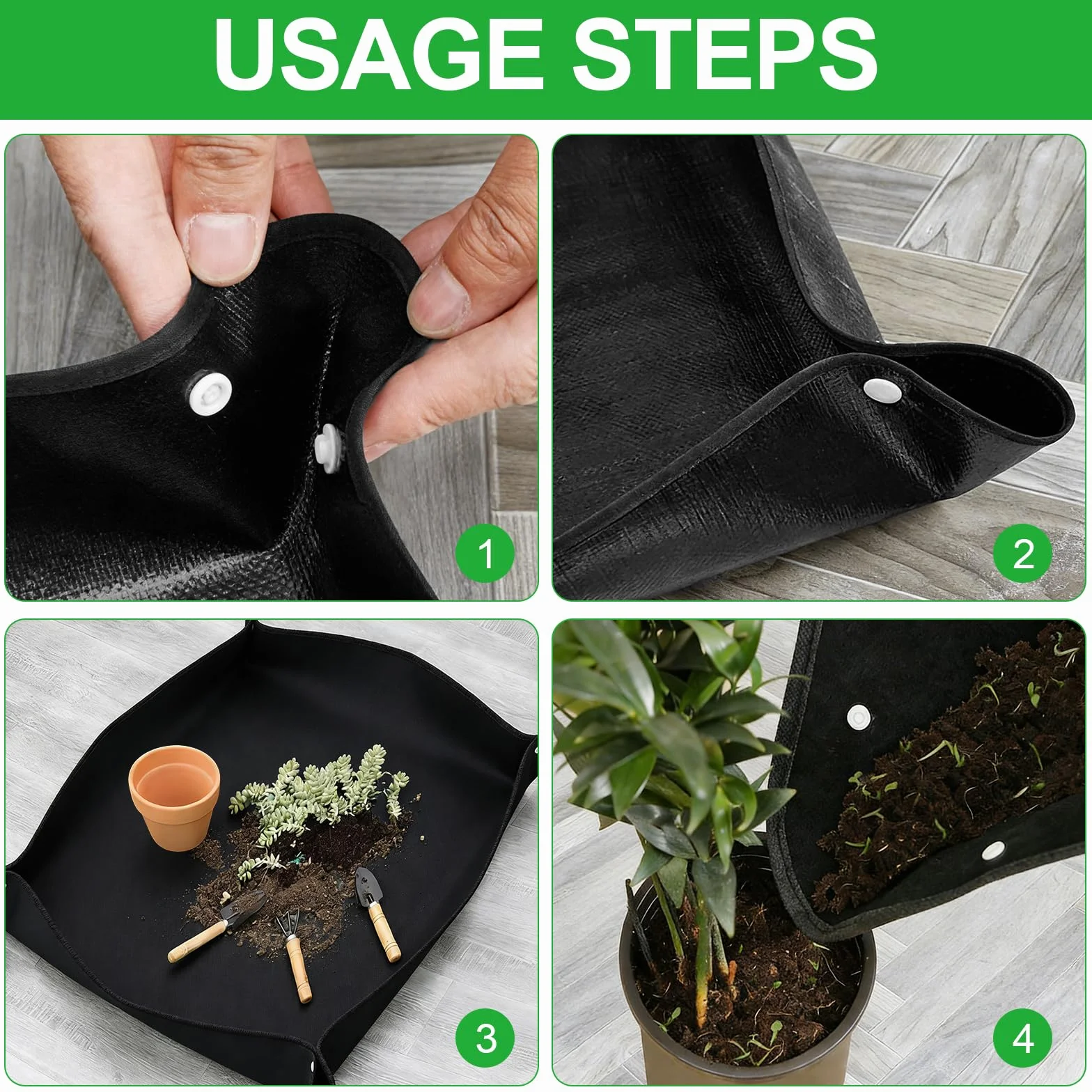 USAGE STEPS

1

2

3

4