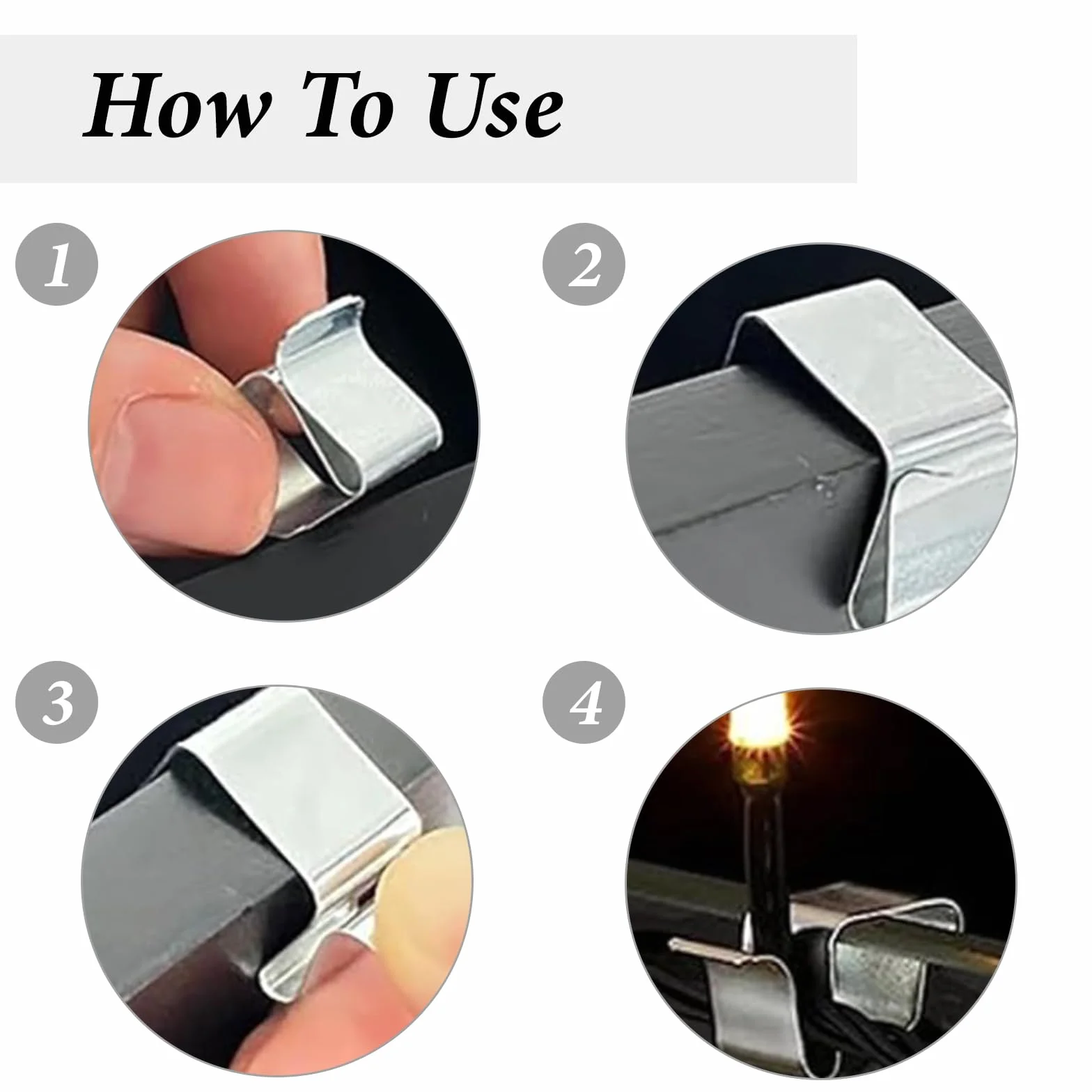 How To Use

1

2

3

4