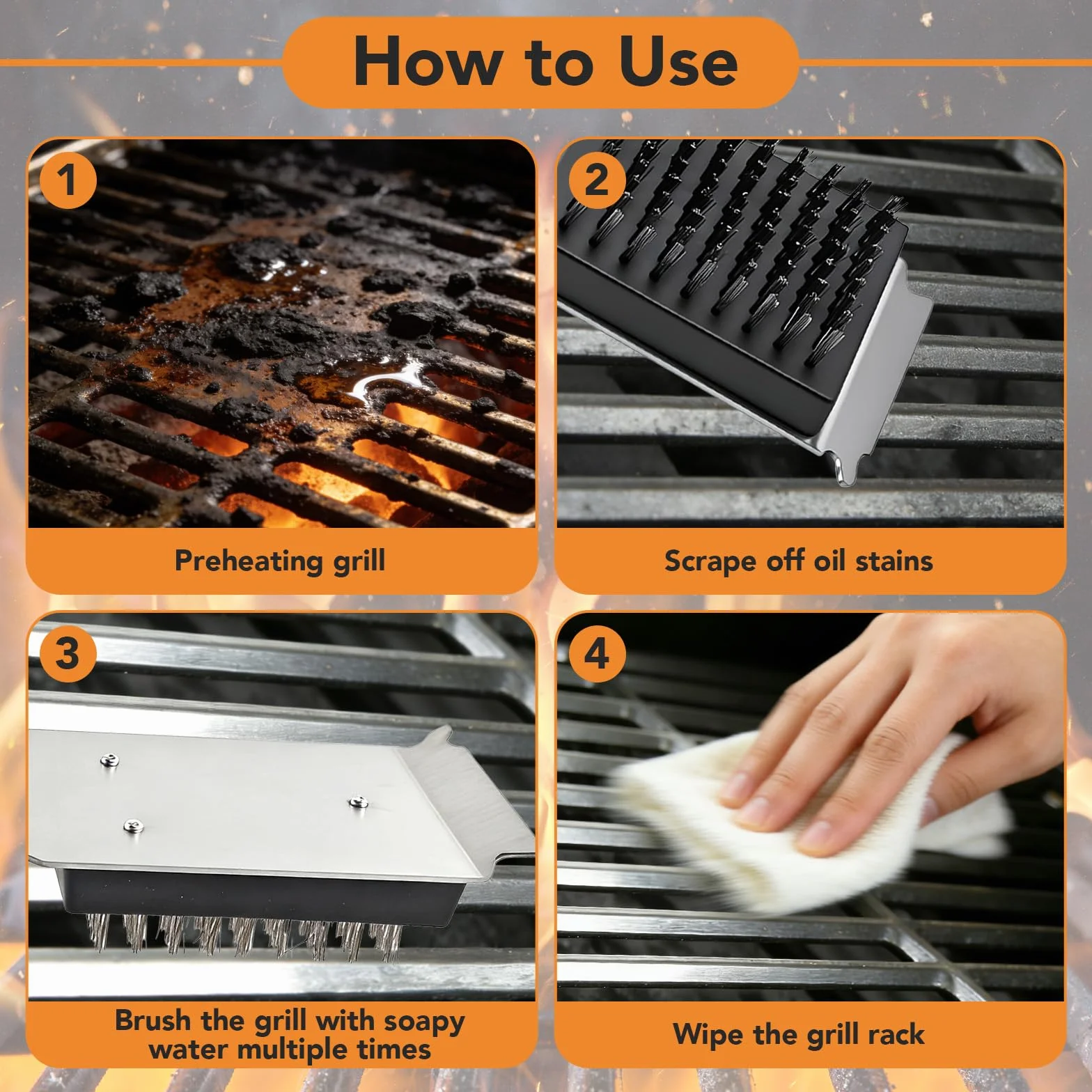 How to Use

1

Preheating grill

2

Scrape off oil stains

3

Brush the grill with soapy water multiple times

4

Wipe the grill rack