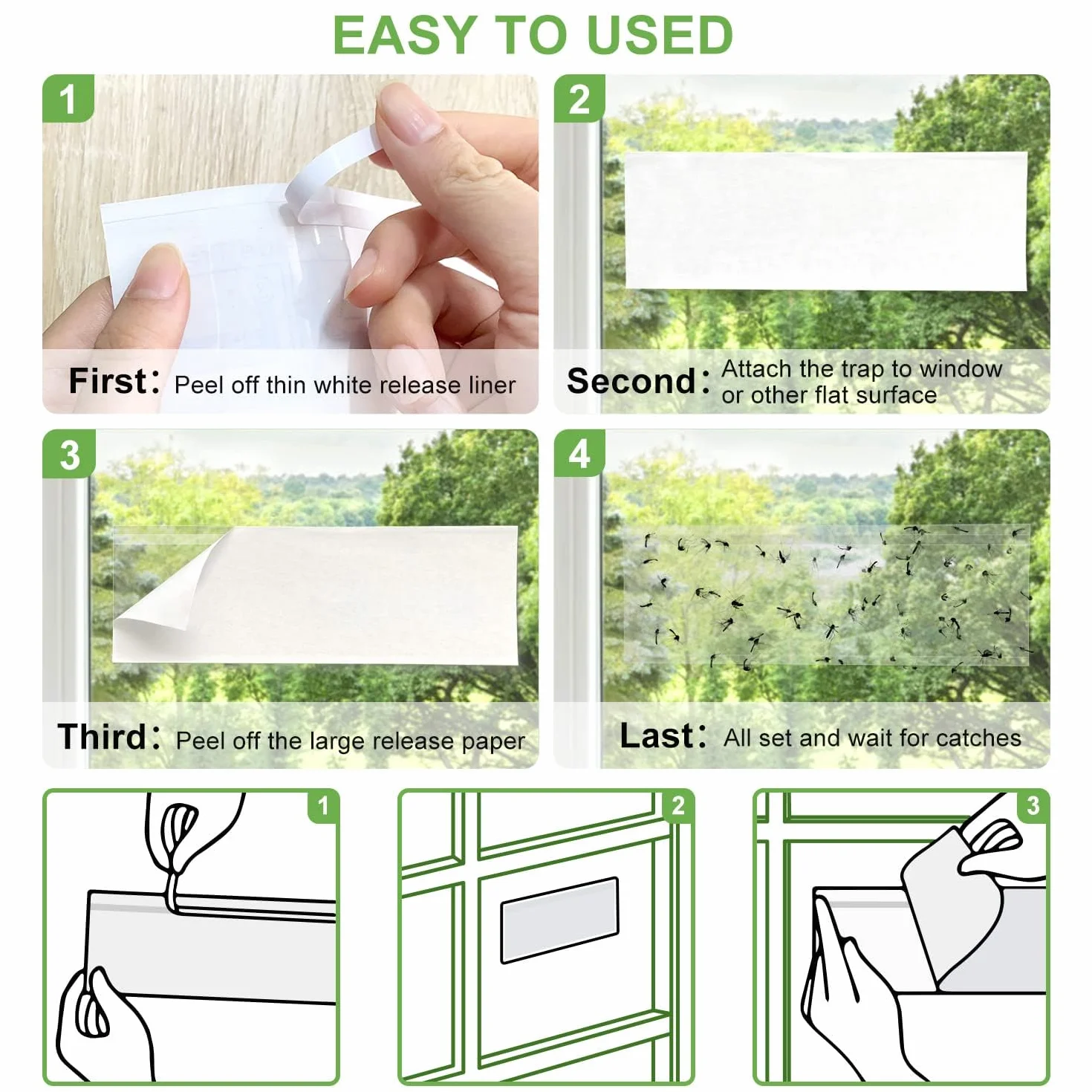 EASY TO USED

1

First: Peel off thin white release liner

2

Second: Attach the trap to window or other flat surface

3

Third: Peel off the large release paper

4

Last: All set and wait for catches

1

2

3