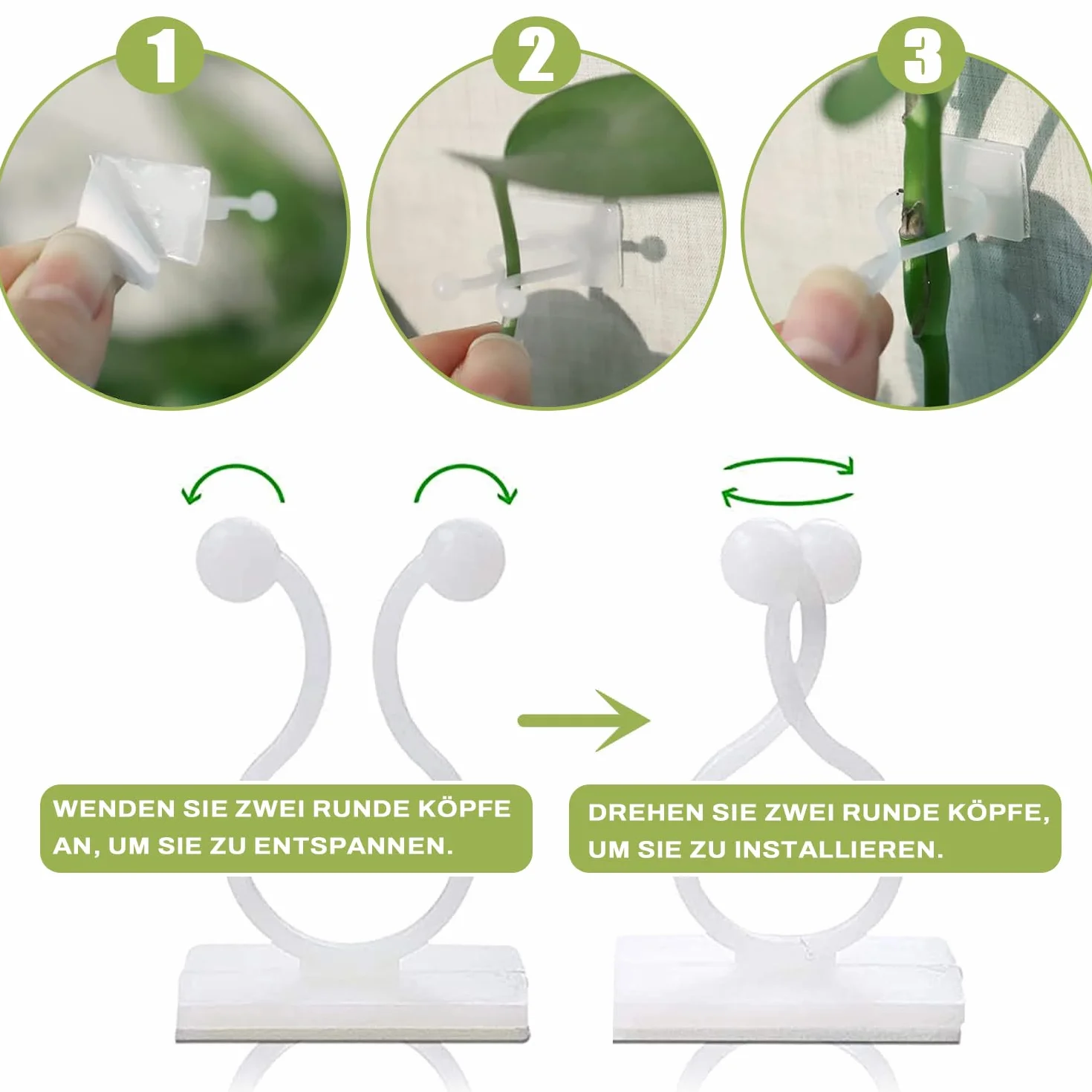 1

2

3

WENDEN SIE ZWEI RUNDE KÖPFE AN, UM SIE ZU ENTSPANNEN.

DREHEN SIE ZWEI RUNDE KÖPFE, UM SIE ZU INSTALLIEREN.