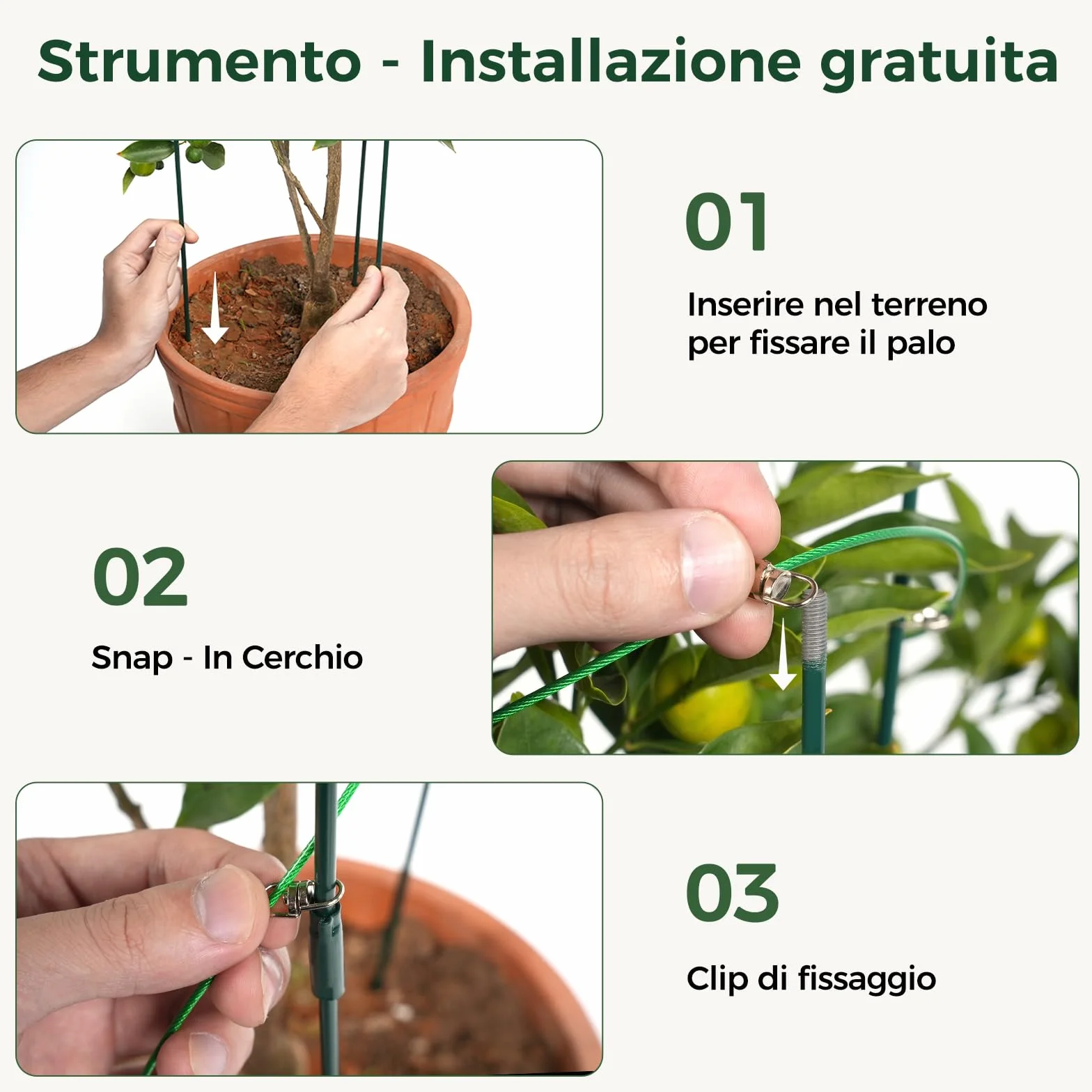 Strumento - Installazione gratuita

01

Inserire nel terreno per fissare il palo

02

Snap - In Cerchio

03

Clip di fissaggio