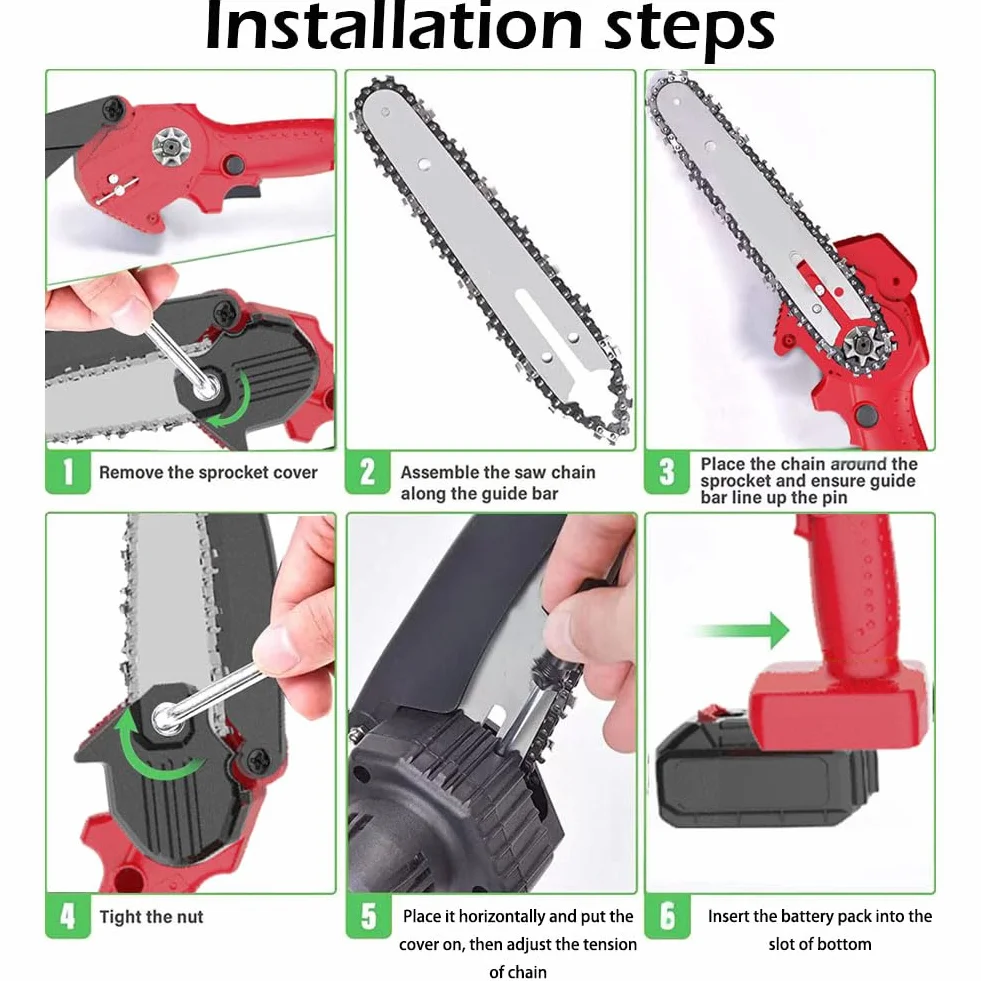 Installation steps

1 Remove the sprocket cover

2 Assemble the saw chain along the guide bar

3 Place the chain around the sprocket and ensure guide bar line up the pin

4 Tight the nut

5 Place it horizontally and put the cover on, then adjust the tension of chain

6 Insert the battery pack into the slot of bottom