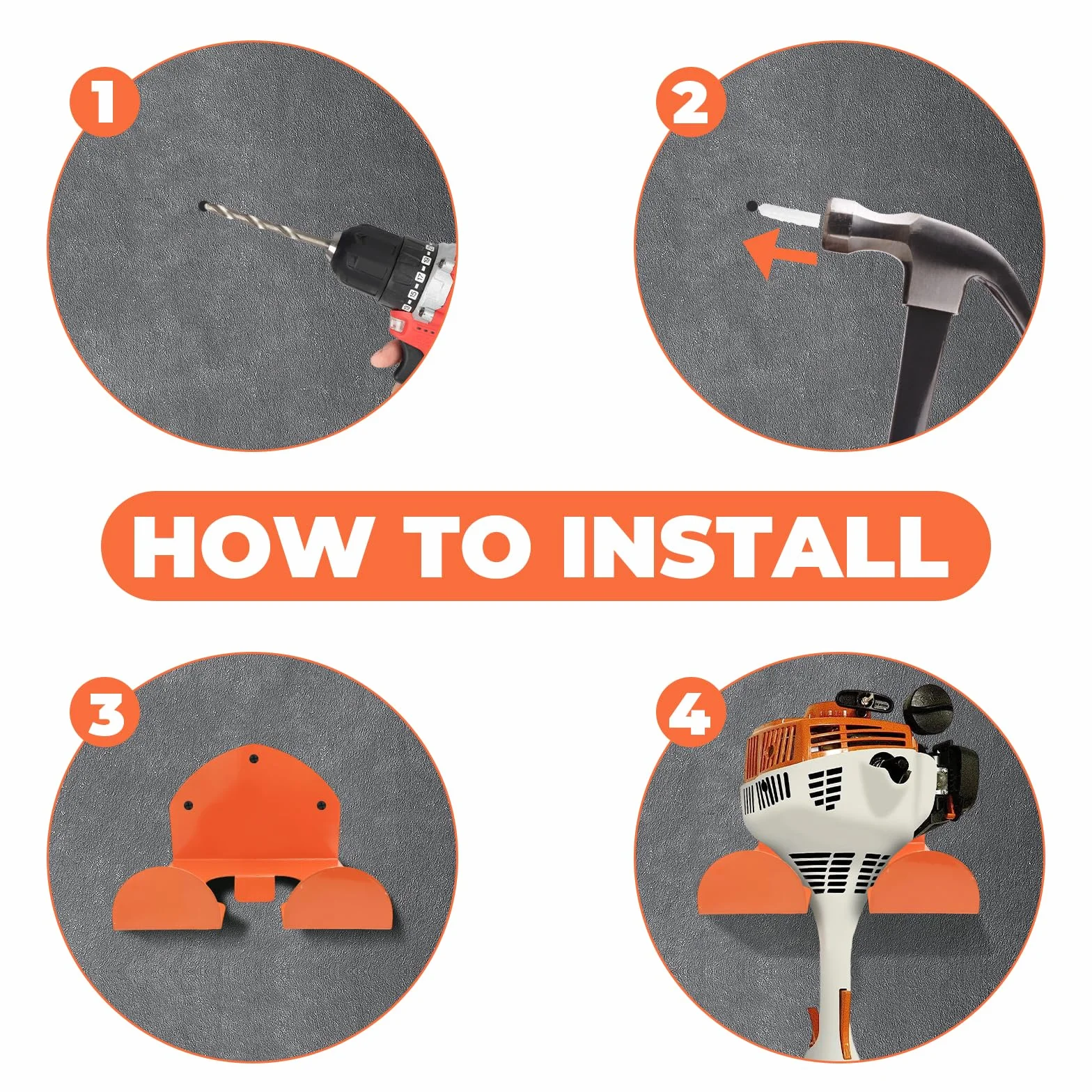 1

2

HOW TO INSTALL

3

4